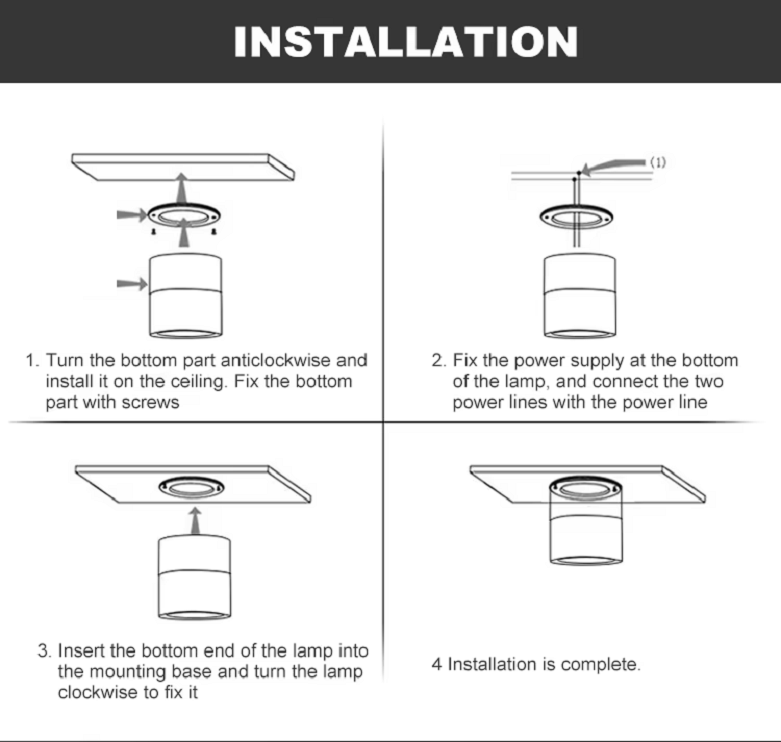 INSTALLATION

(1)

1. Turn the bottom part anticlockwise and install it on the ceiling. Fix the bottom part with screws

2. Fix the power supply at the bottom of the lamp, and connect the two power lines with the power line

3. Insert the bottom end of the lamp into the mounting base and turn the lamp clockwise to fix it

4 Installation is complete.