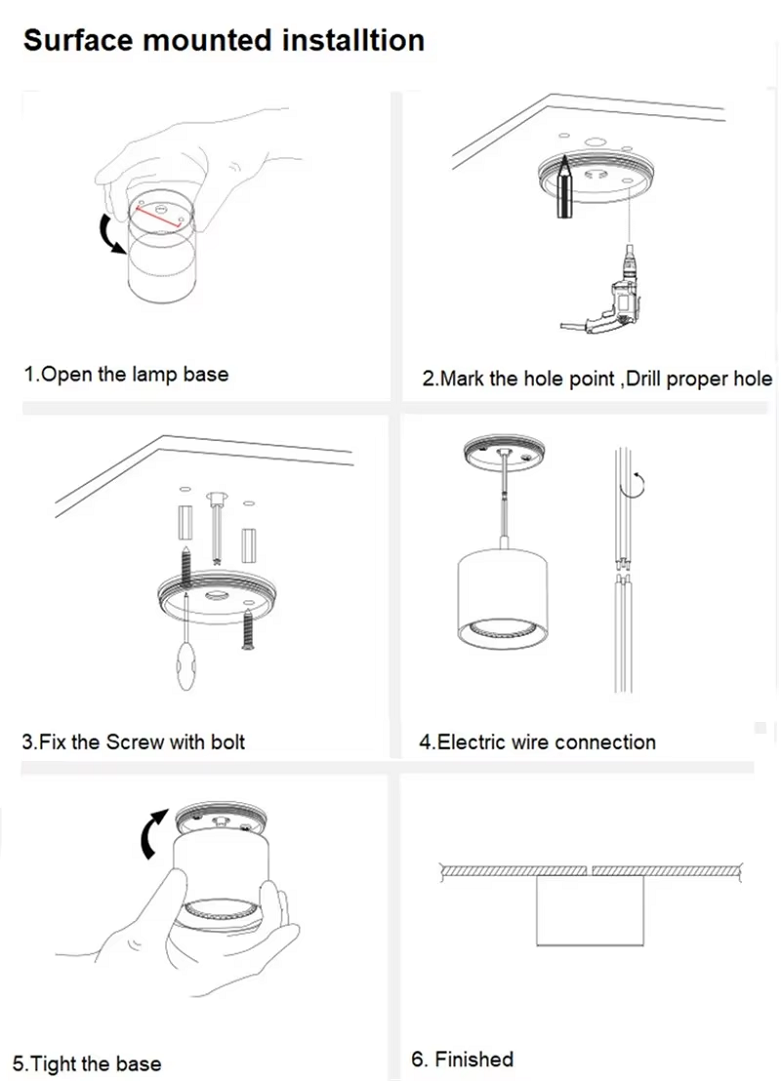 Surface mounted installtion

1.Open the lamp base

2.Mark the hole point ,Drill proper hole

3.Fix the Screw with bolt

4.Electric wire connection

5.Tight the base

6. Finished