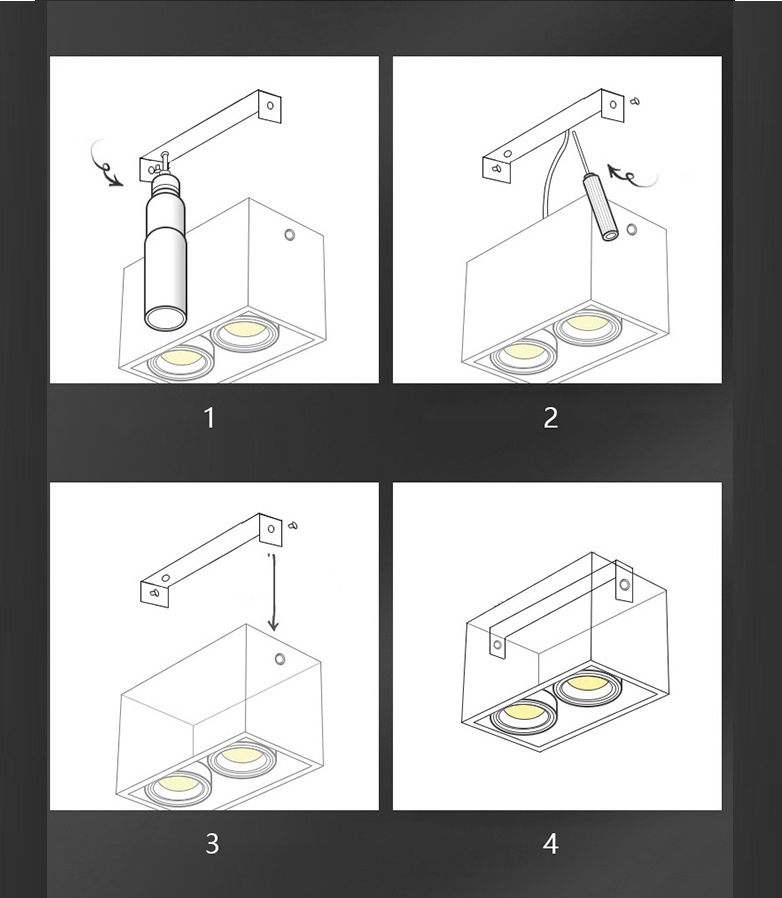 1

2

3

4