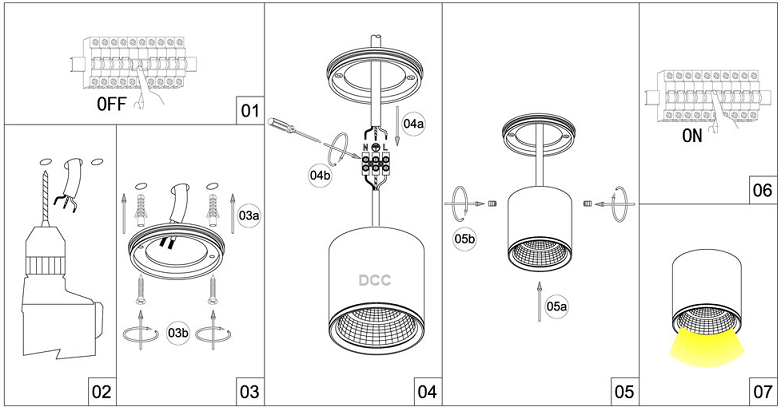 OFF
01
02
03a
03b
03
04a
04b
N
L
DCC
04
05b
05a
05
ON
06
07