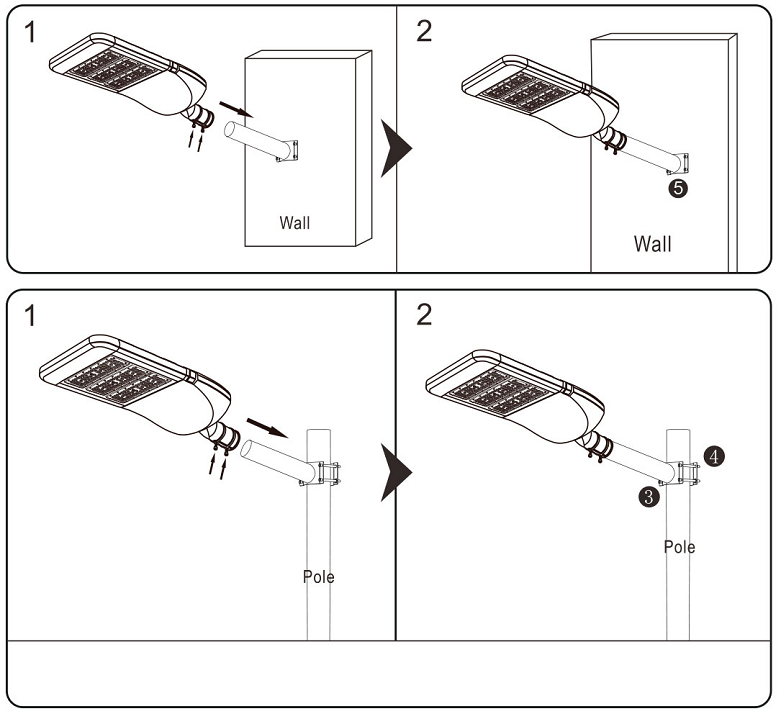 1

Wall

2

5

Wall

1

Pole

2

4

3

Pole