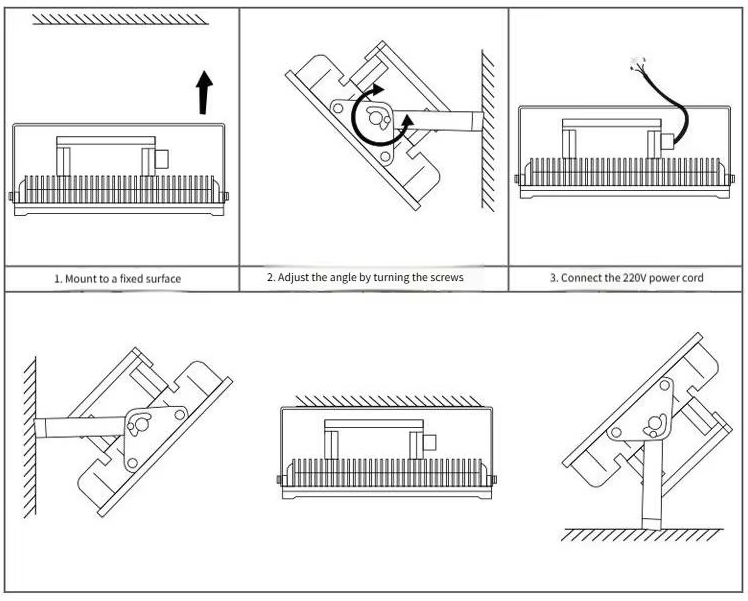 1. Mount to a fixed surface

2. Adjust the angle by turning the screws

3. Connect the 220V power cord