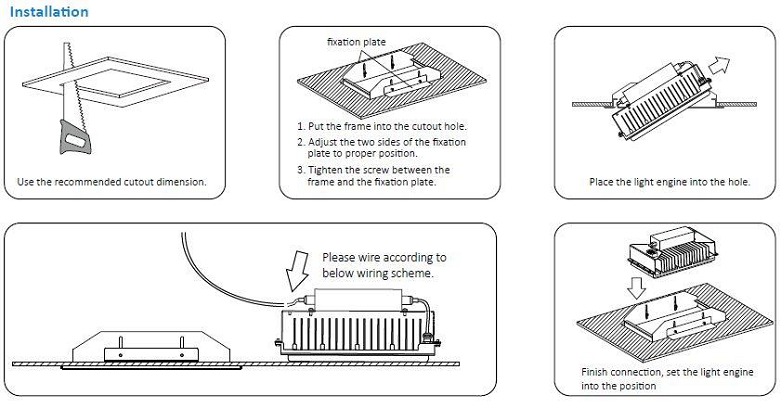 Installation

Use the recommended cutout dimension.

fixation plate

1. Put the frame into the cutout hole.
2. Adjust the two sides of the fixation plate to proper position.
3. Tighten the screw between the frame and the fixation plate.

Place the light engine into the hole.

Please wire according to below wiring scheme.

Finish connection, set the light engine into the position