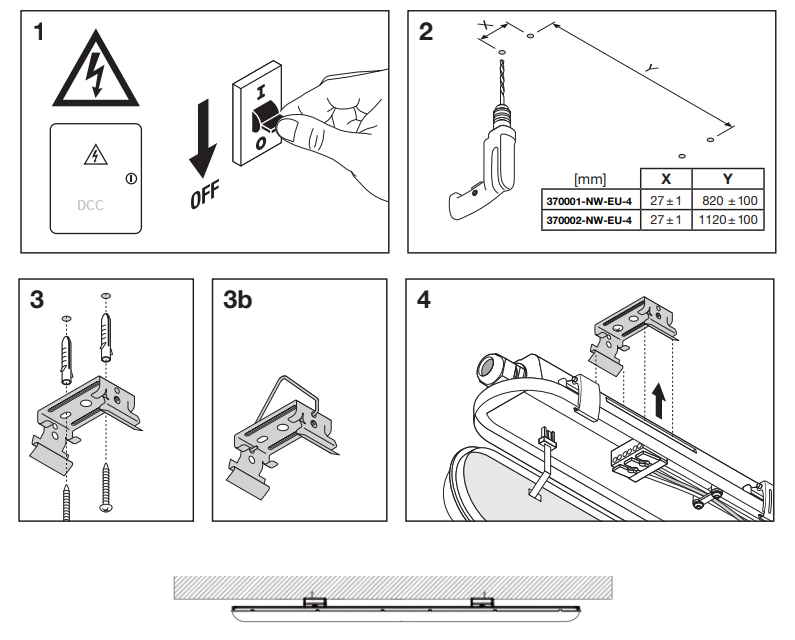 1

DCC

I

O

OFF

2

X

Y

| [mm] | X | Y |
|---|---|---|
| 370001-NW-EU-4 | $27 \pm 1$ | $820 \pm 100$ |
| 370002-NW-EU-4 | $27 \pm 1$ | $1120 \pm 100$ |

3

3b

4