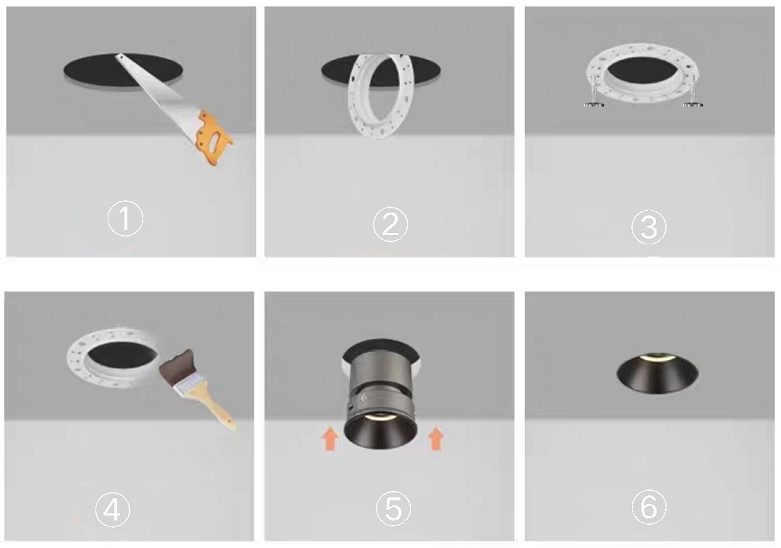 ①

②

③

④

⑤

⑥