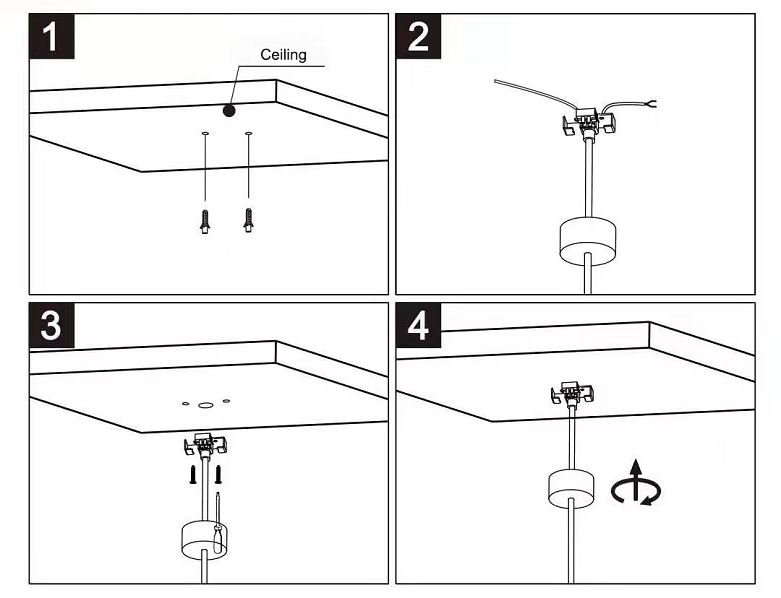 1
Ceiling
2
3
4