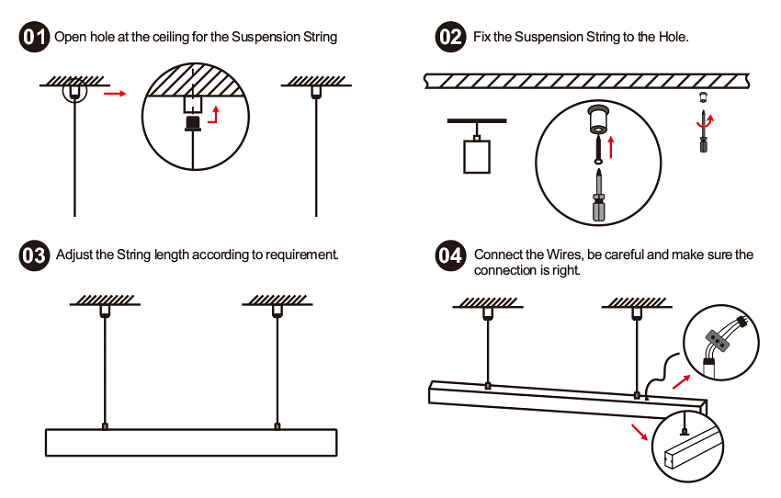 01 Open hole at the ceiling for the Suspension String

02 Fix the Suspension String to the Hole.

03 Adjust the String length according to requirement.

04 Connect the Wires, be careful and make sure the connection is right.